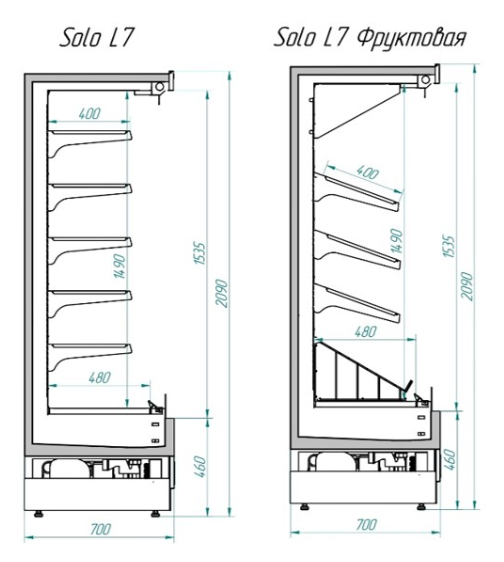 Solo L7

400
1490
1535
2090
480
460
700

Solo L7 Фруктовая

400
1490
1535
2090
480
460
700